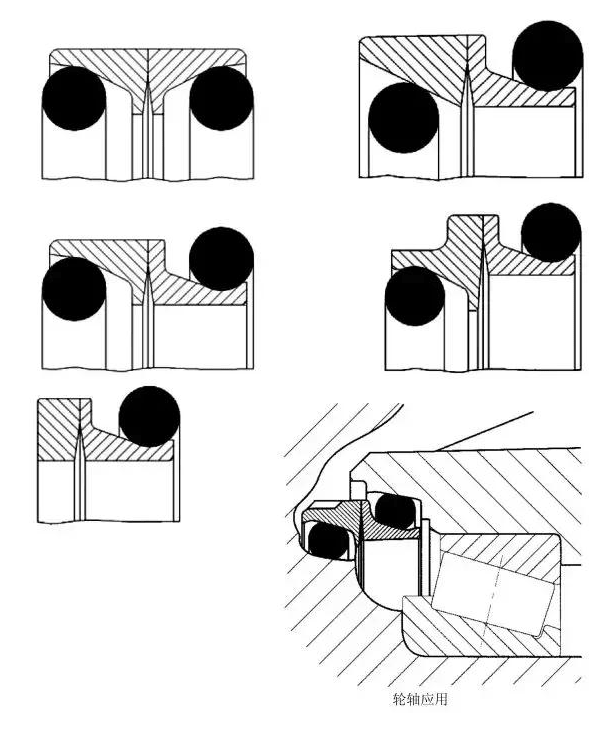 轮轴应用